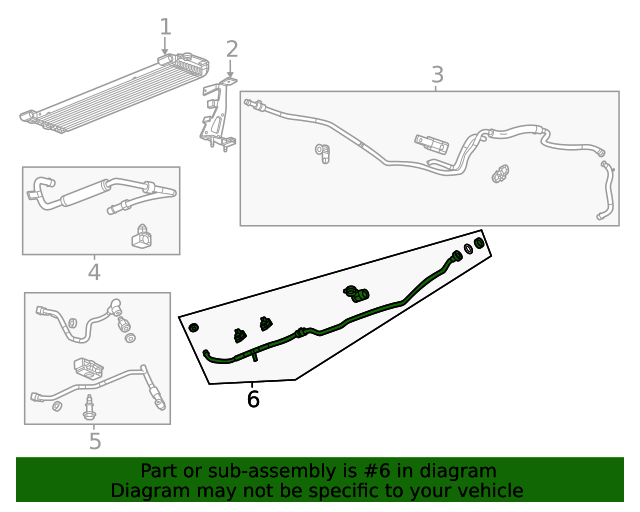 1
2
3
4
5
6

Part or sub-assembly is #6 in diagram
Diagram may not be specific to your vehicle