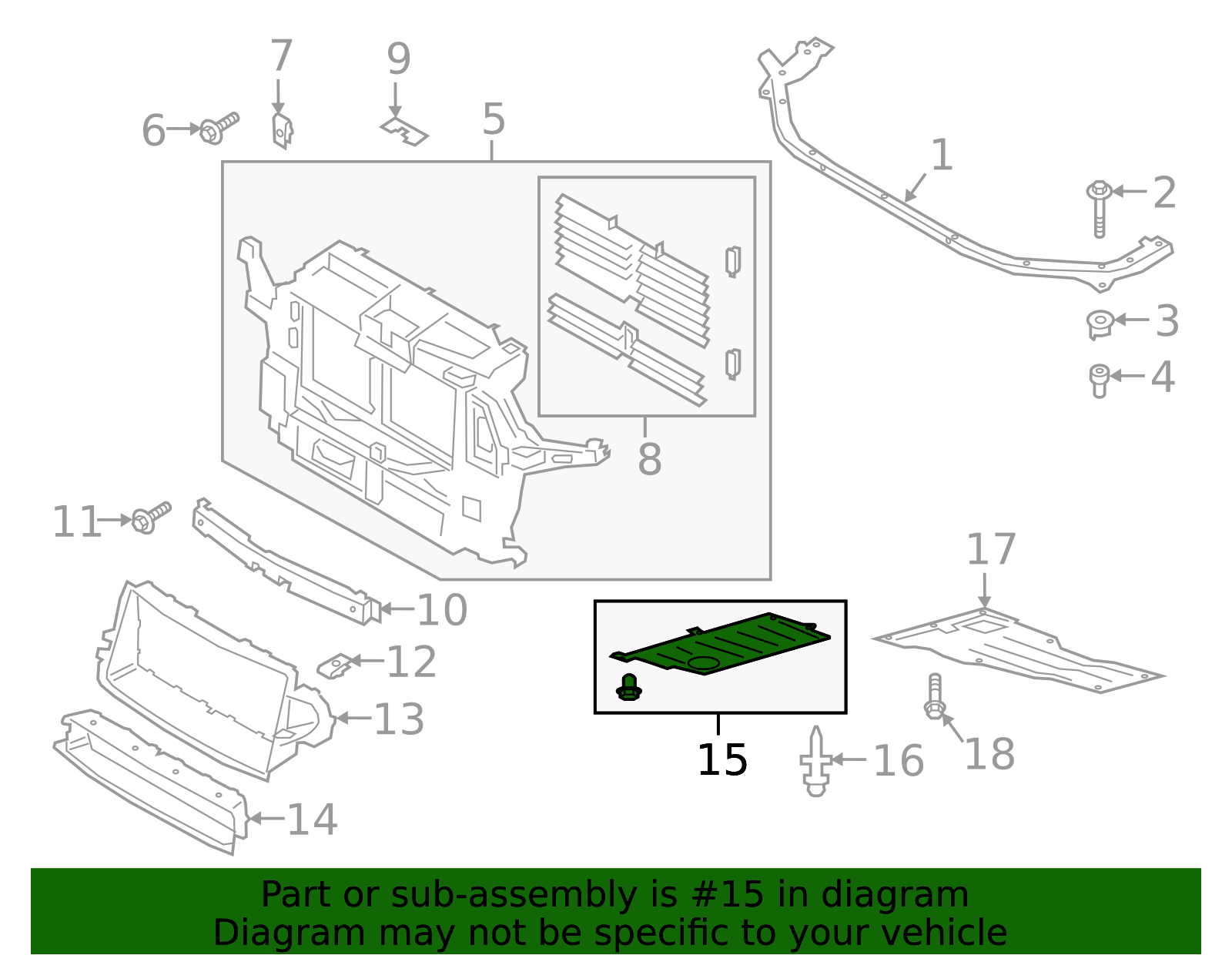 7
9
6
5
1
2
3
4
8
11
10
12
13
14
17
15
16
18

Part or sub-assembly is #15 in diagram
Diagram may not be specific to your vehicle