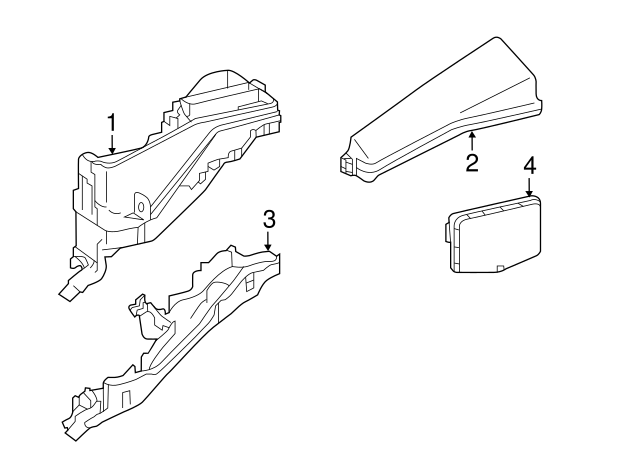 1
2
4
3