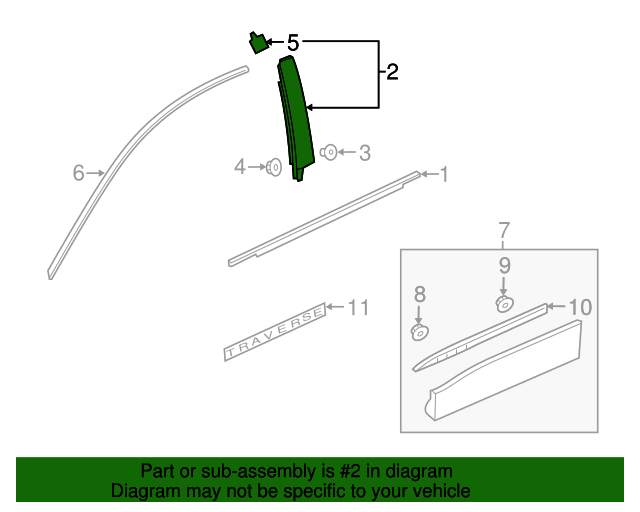 5
2
6
4
3
1
7
9
8
10
11
TRAVERSE

Part or sub-assembly is #2 in diagram
Diagram may not be specific to your vehicle