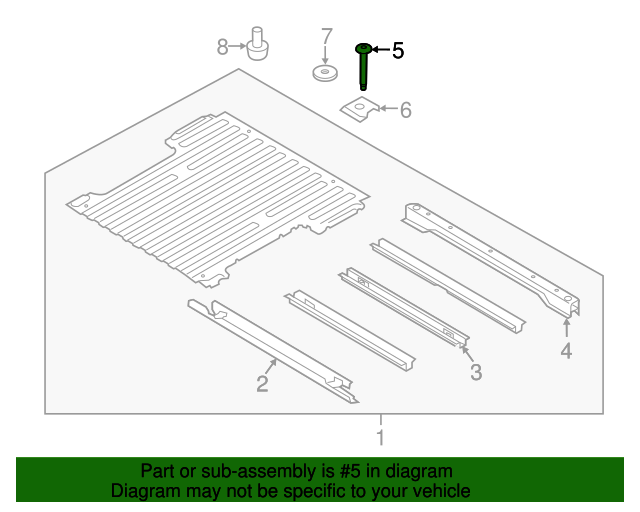 8
7
5
6
4
3
2
1

Part or sub-assembly is #5 in diagram
Diagram may not be specific to your vehicle