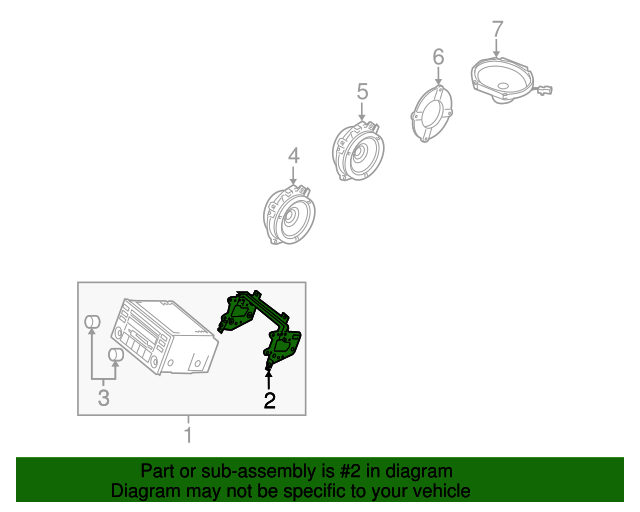 7
6
5
4
3
2
1

Part or sub-assembly is #2 in diagram
Diagram may not be specific to your vehicle