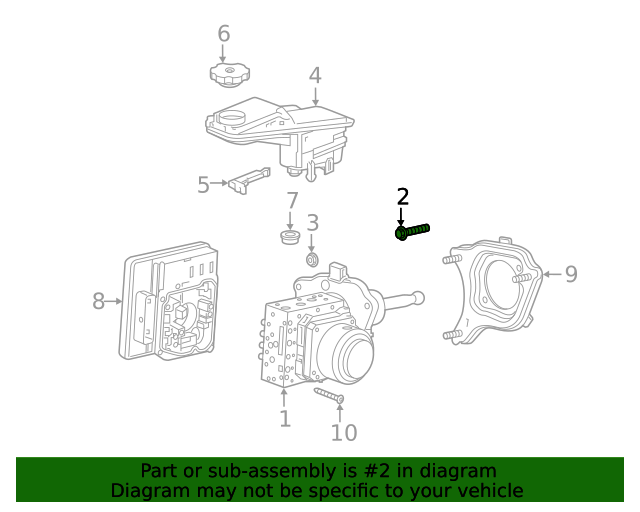 6
4
5
7
3
2
8
9
1
10

Part or sub-assembly is #2 in diagram
Diagram may not be specific to your vehicle