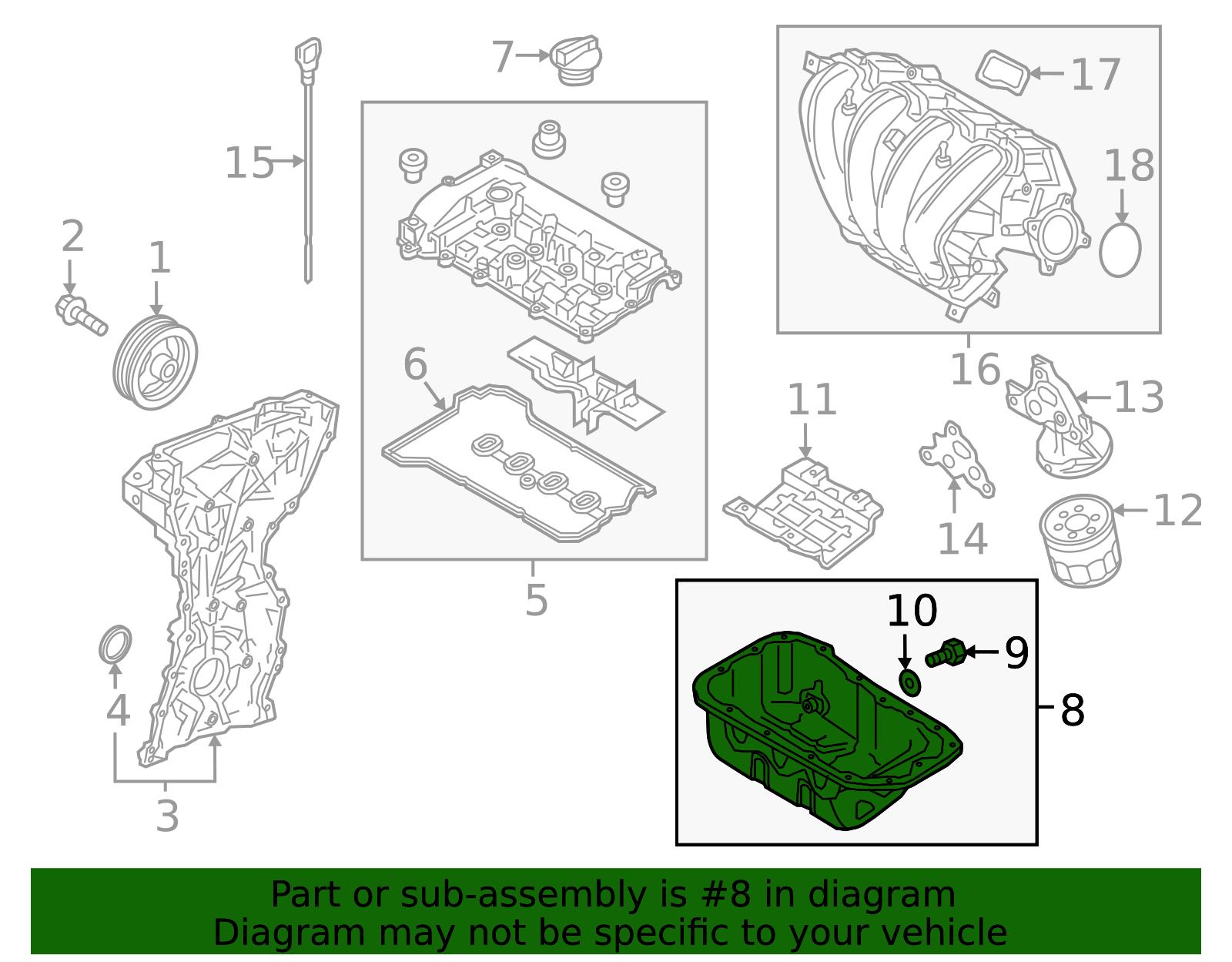 7
17
15
18
2
1
6
16
11
13
14
12
5
10
9
8
4
3

Part or sub-assembly is #8 in diagram
Diagram may not be specific to your vehicle