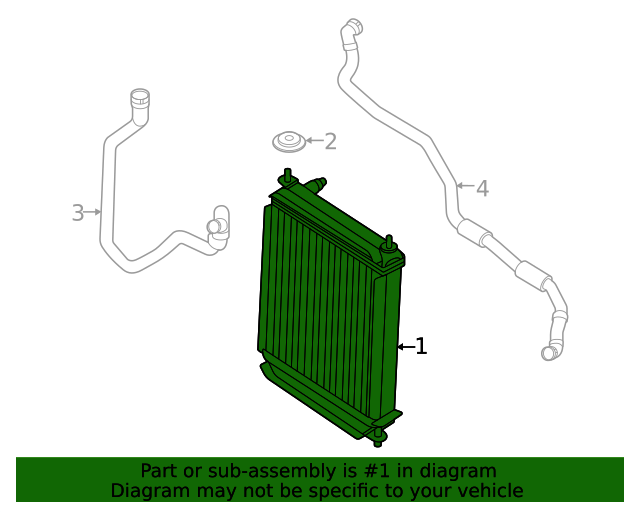 2

4

3

1

Part or sub-assembly is #1 in diagram
Diagram may not be specific to your vehicle