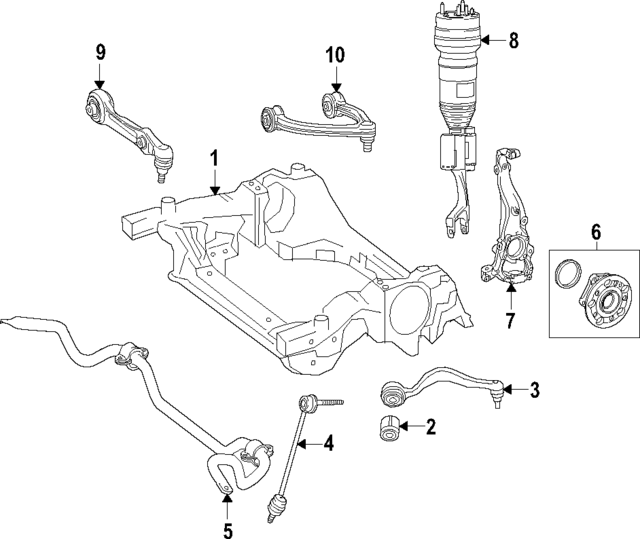 9
10
8
1
6
7
3
2
4
5