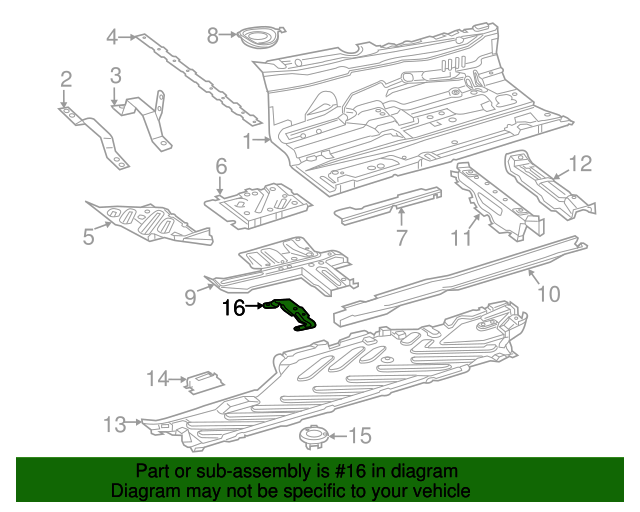 4
8
2
3
1
6
12
5
7
11
9
10
16
14
13
15

Part or sub-assembly is #16 in diagram
Diagram may not be specific to your vehicle