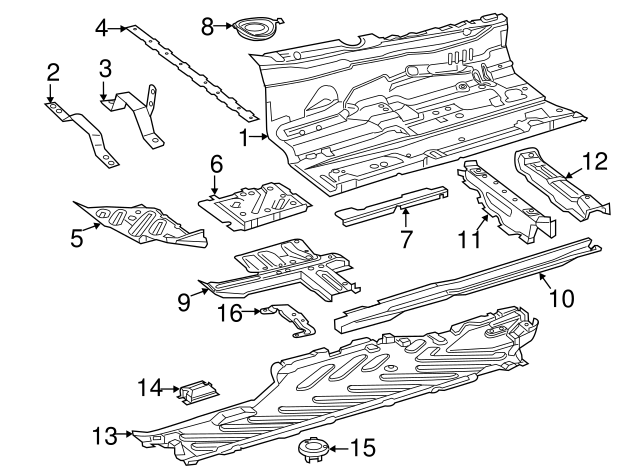 4
8
2
3
1
6
12
5
7
11
9
10
16
14
13
15