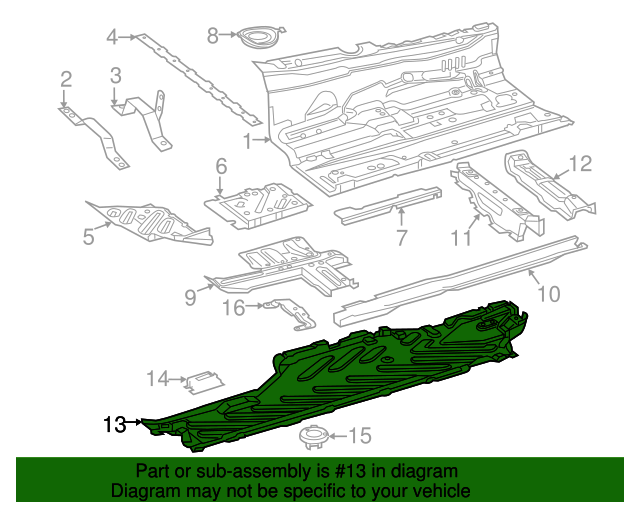 4
8
2
3
1
6
12
5
7
11
9
10
16
14
13
15

Part or sub-assembly is #13 in diagram
Diagram may not be specific to your vehicle