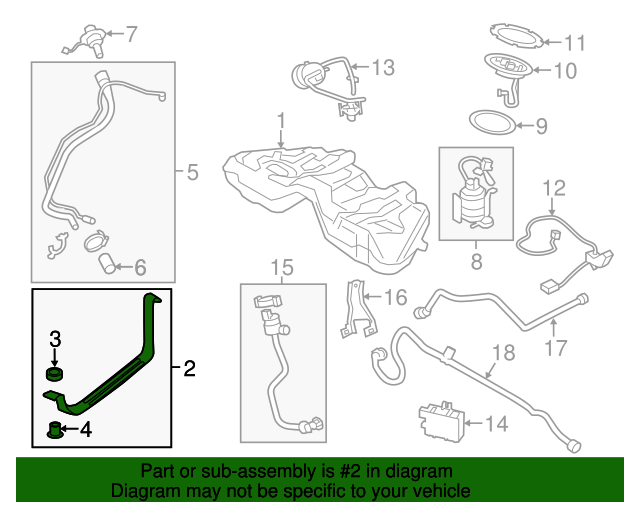 7
11
13
10
9
1
5
12
8
6
15
16
17
3
2
18
4
14

Part or sub-assembly is #2 in diagram
Diagram may not be specific to your vehicle