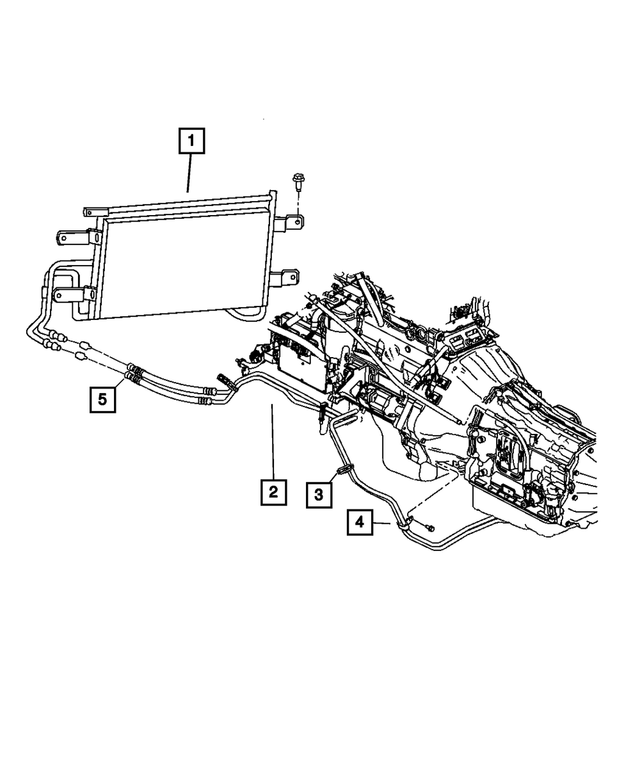 1
5
2
3
4