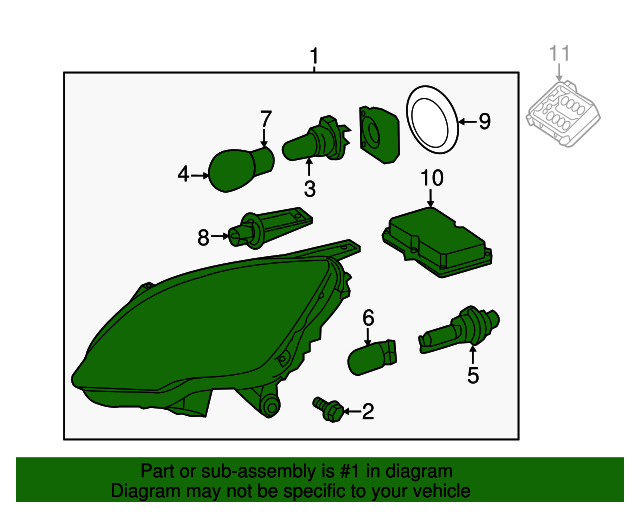 1
11
7
9
4
3
10
8
6
5
2

Part or sub-assembly is #1 in diagram
Diagram may not be specific to your vehicle