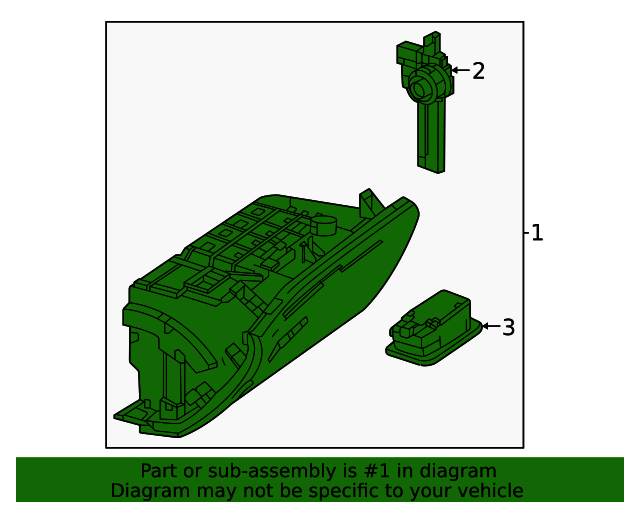 2

1

3

Part or sub-assembly is #1 in diagram
Diagram may not be specific to your vehicle