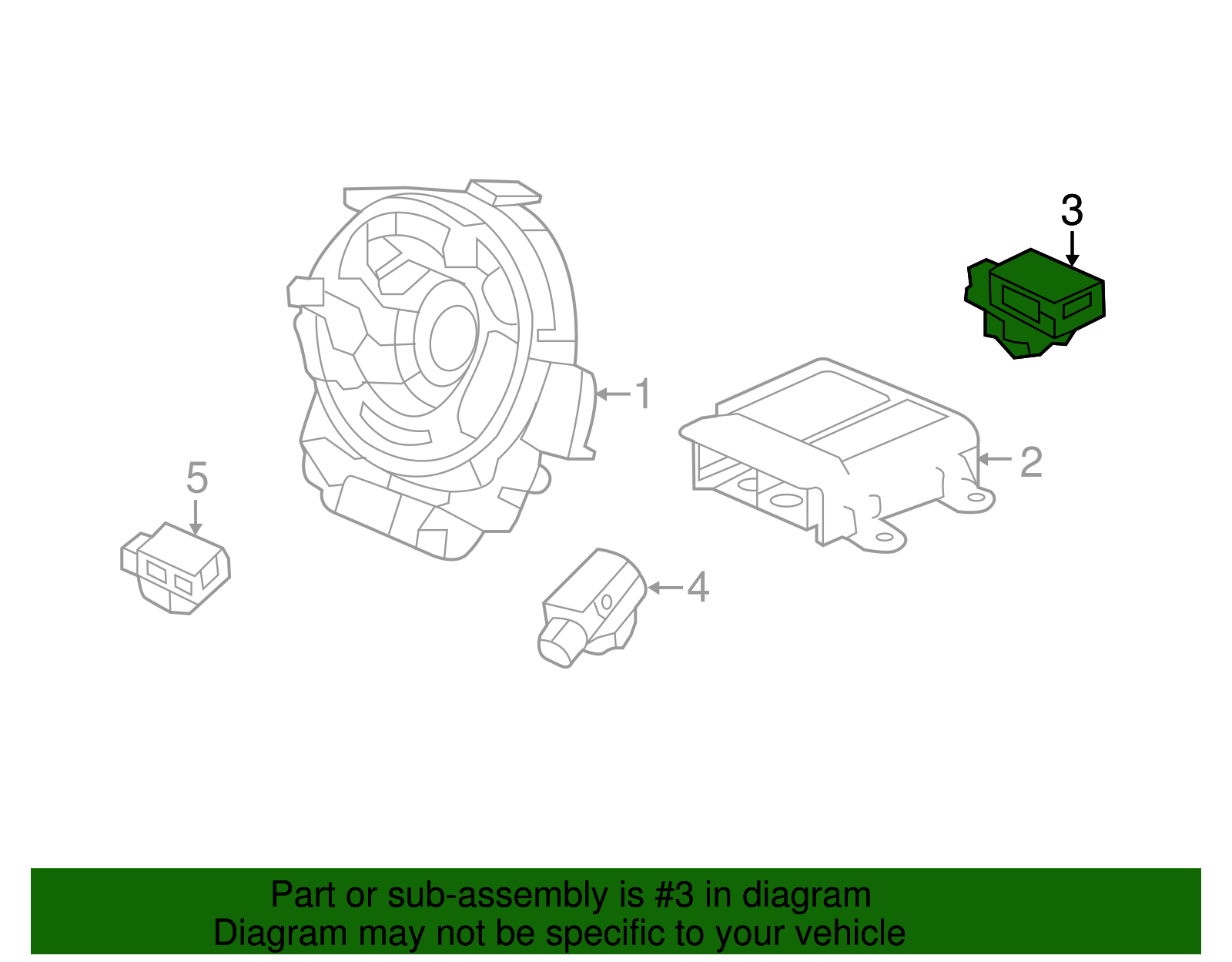 3

1

2

5

4

Part or sub-assembly is #3 in diagram
Diagram may not be specific to your vehicle