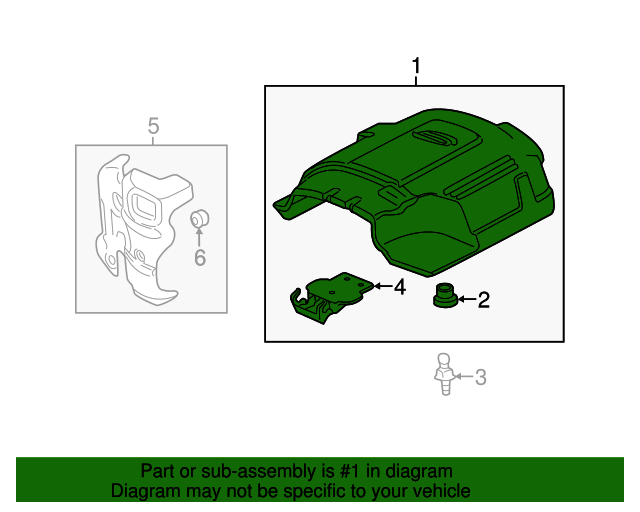 1

5

6

4

2

3

Part or sub-assembly is #1 in diagram
Diagram may not be specific to your vehicle