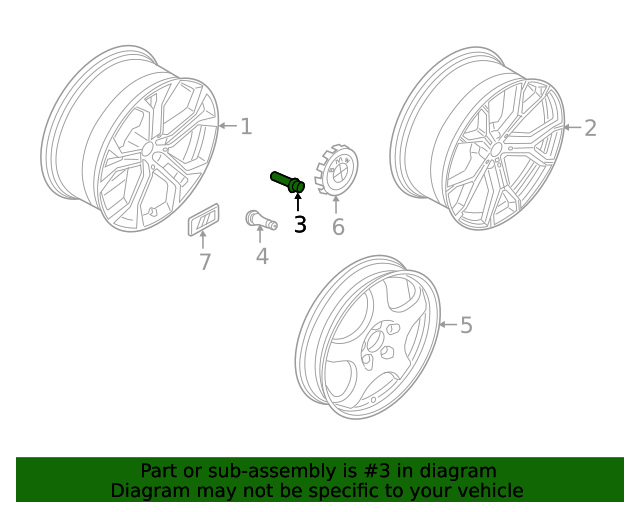 1
2
3
6
7
4
5

Part or sub-assembly is #3 in diagram
Diagram may not be specific to your vehicle