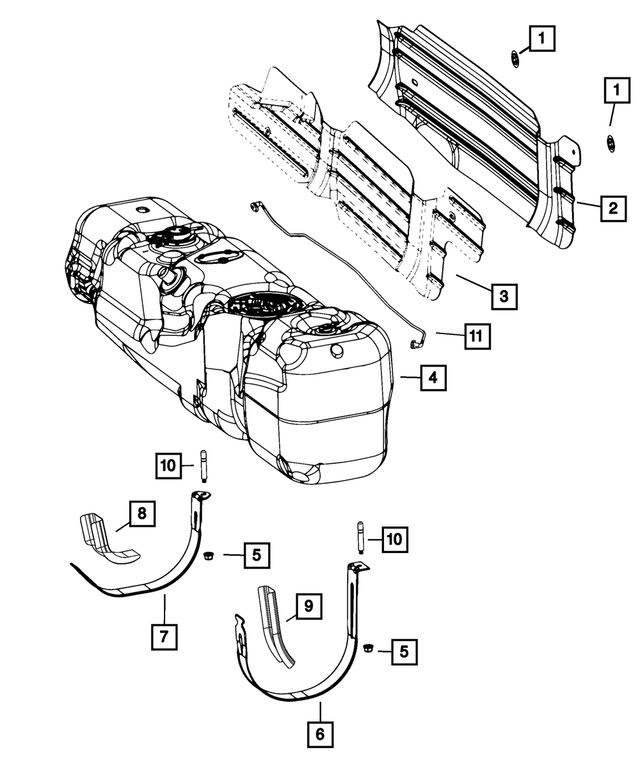 1
1
2
3
11
4
10
8
5
10
7
9
5
6