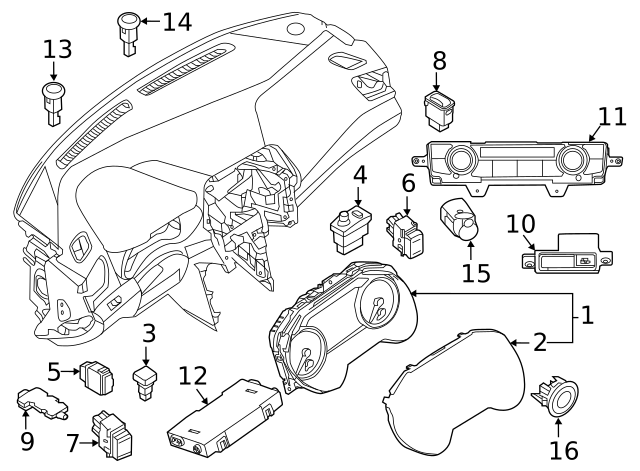 14
13
8
11
4
6
10
15
1
2
3
5
12
9
7
16