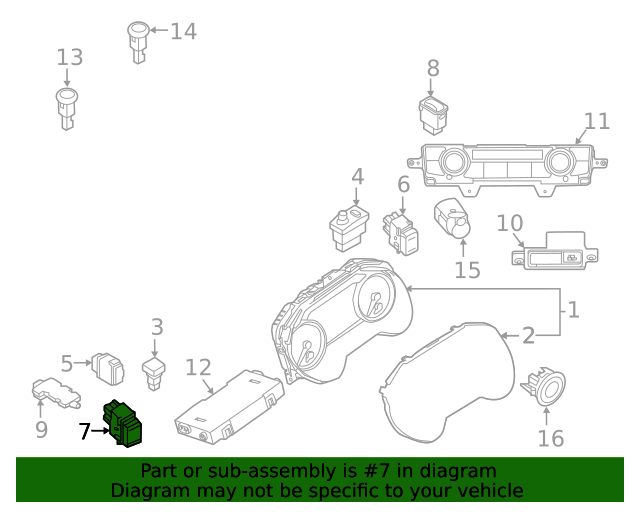 14
13
8
11
4
6
10
15
1
2
3
5
12
9
7
16

Part or sub-assembly is #7 in diagram
Diagram may not be specific to your vehicle