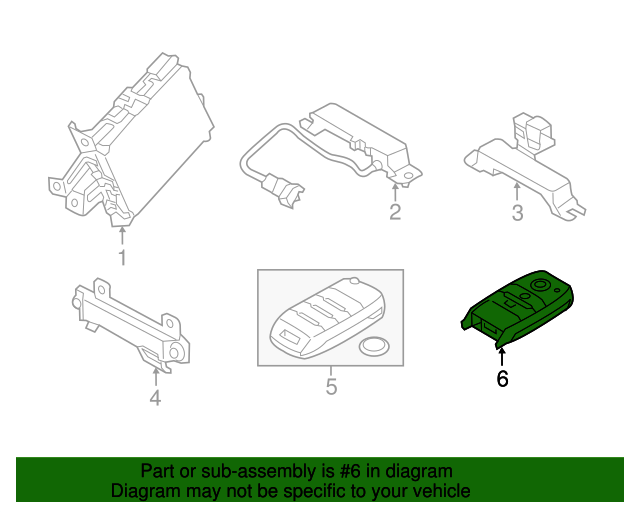 1
2
3
4
5
6

Part or sub-assembly is #6 in diagram
Diagram may not be specific to your vehicle