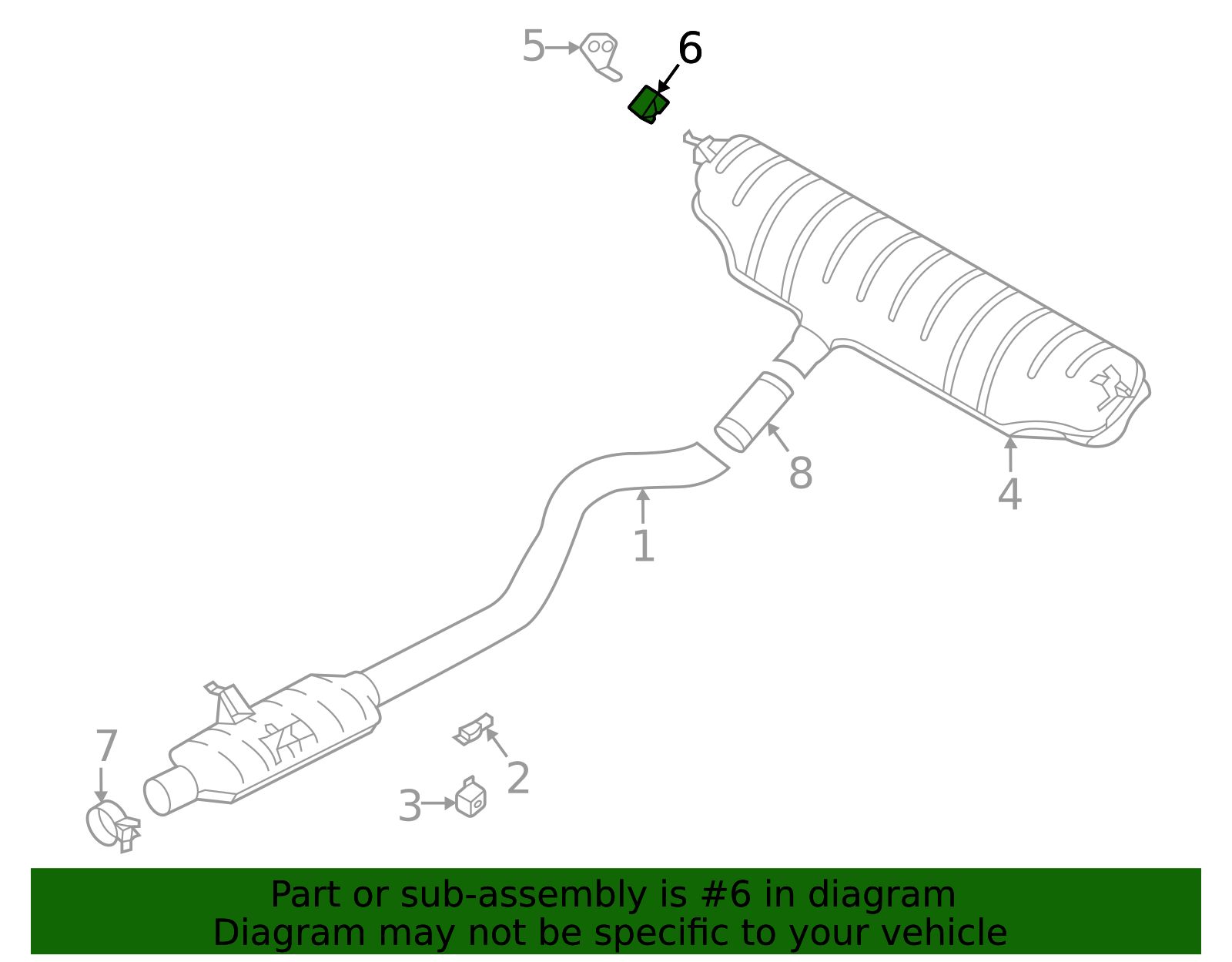 5
6
8
4
1
7
2
3

Part or sub-assembly is #6 in diagram
Diagram may not be specific to your vehicle