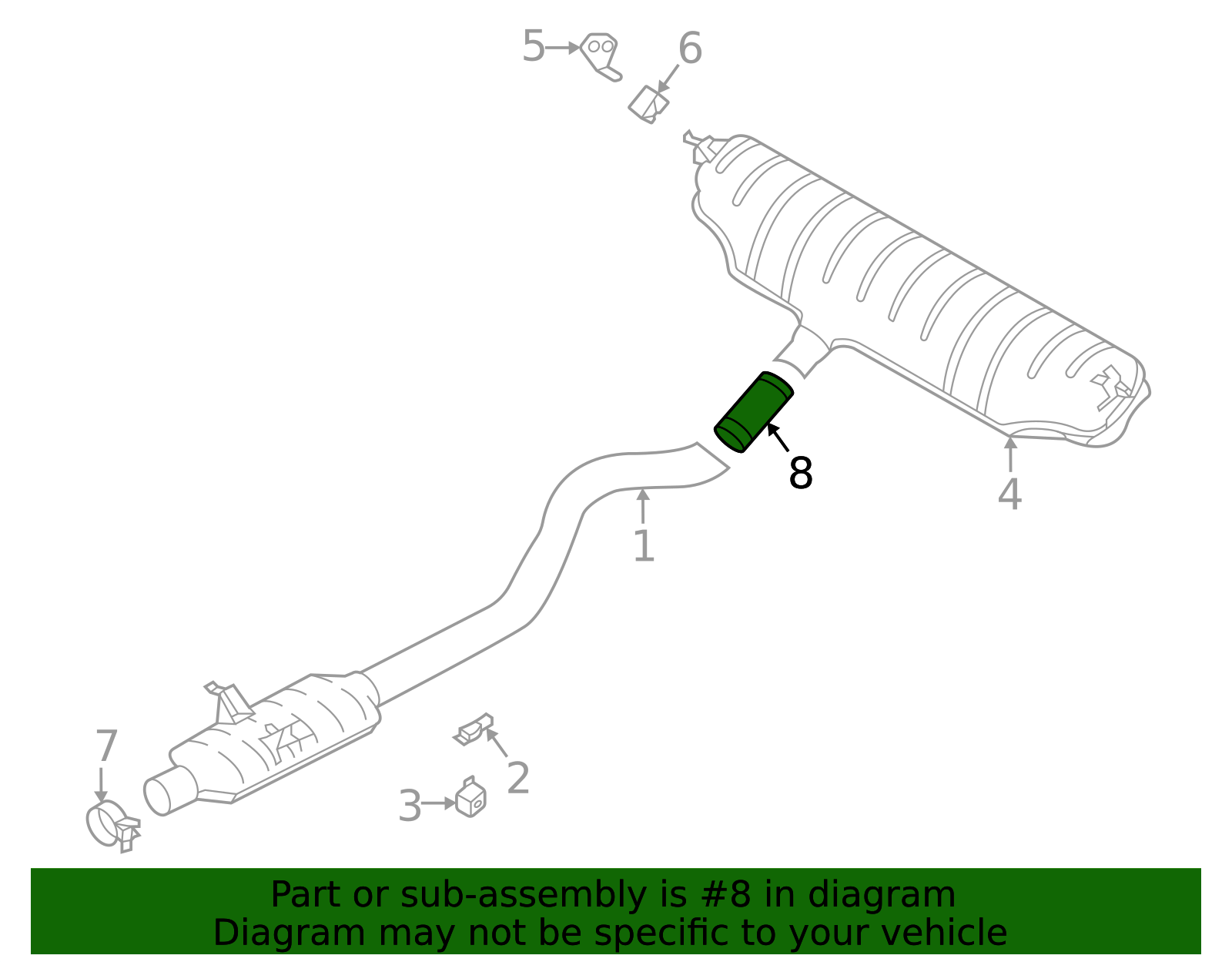 5
6
8
4
1
7
2
3
Part or sub-assembly is #8 in diagram
Diagram may not be specific to your vehicle