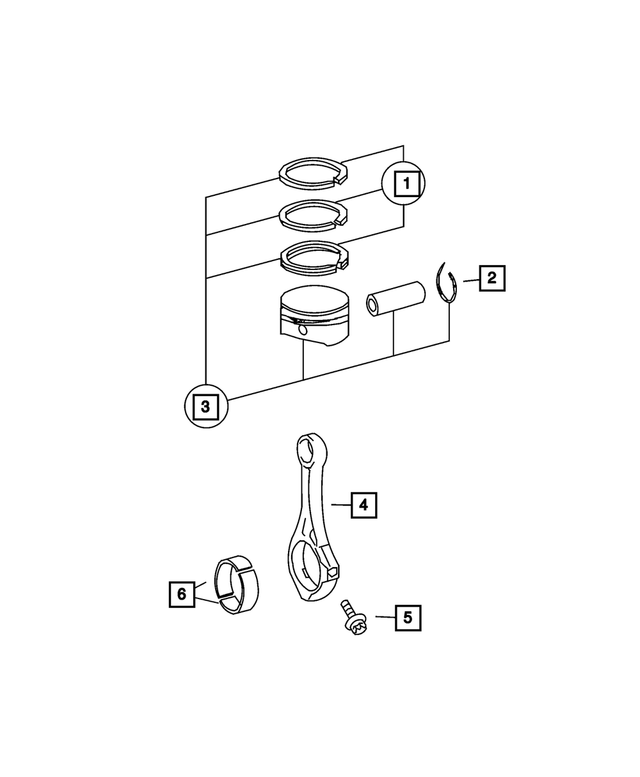 1
2
3
4
6
5