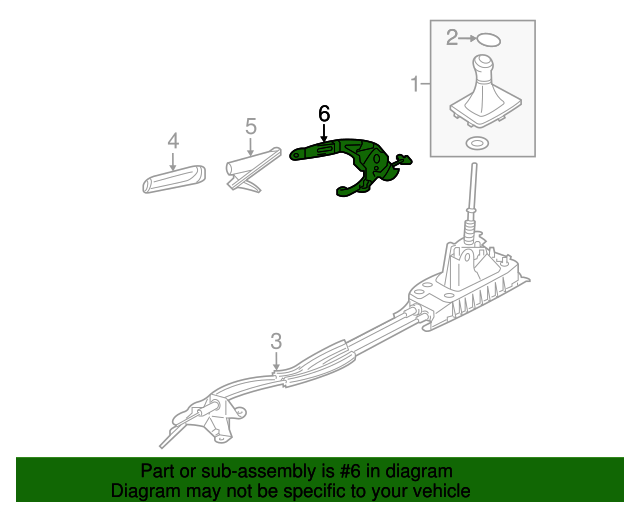 2
1
6
5
4
3

Part or sub-assembly is #6 in diagram
Diagram may not be specific to your vehicle