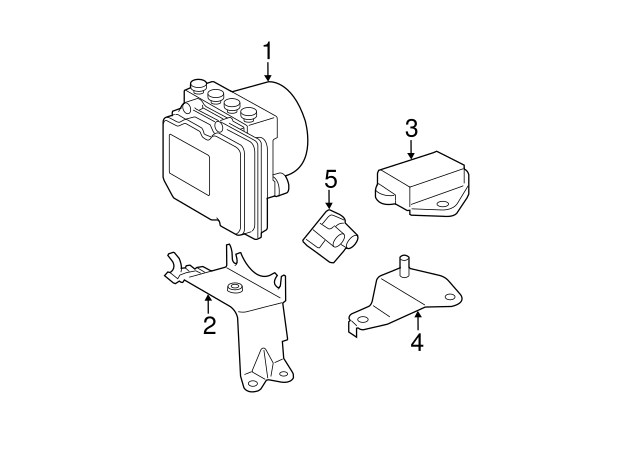 1
3
5
2
4