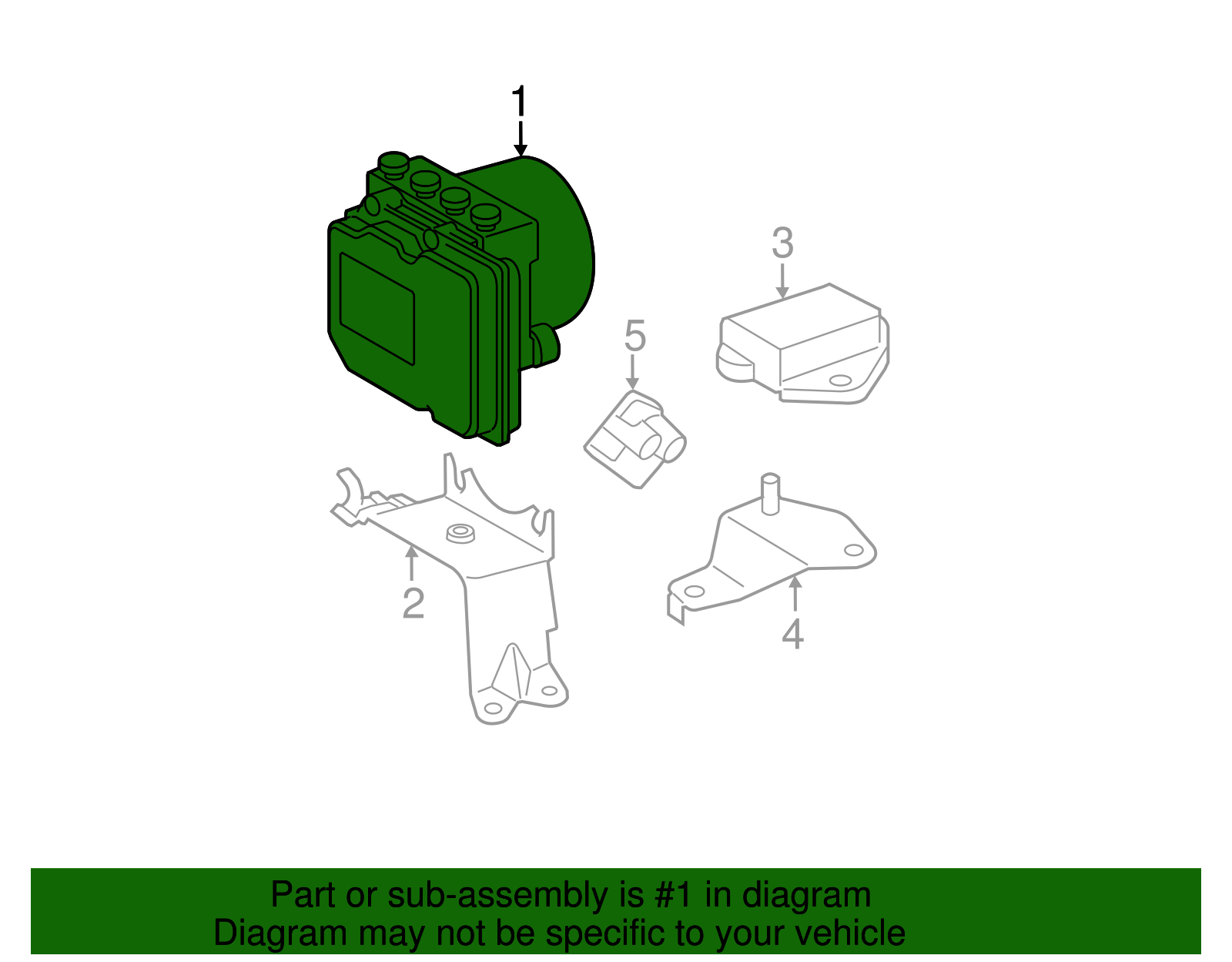 1
3
5
2
4
Part or sub-assembly is #1 in diagram
Diagram may not be specific to your vehicle