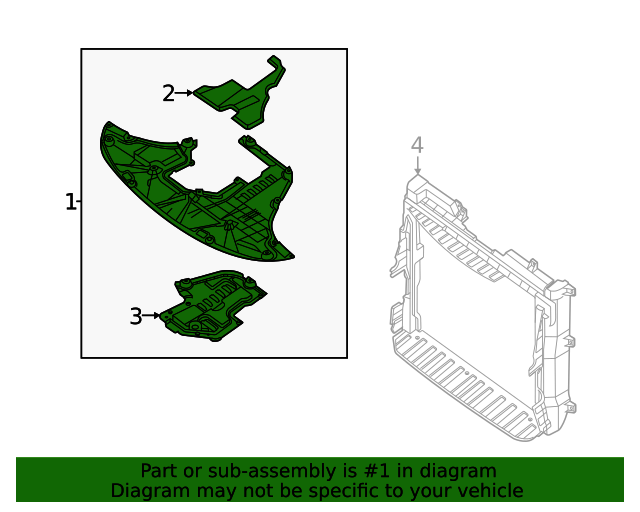 2
1
3
4

Part or sub-assembly is #1 in diagram
Diagram may not be specific to your vehicle