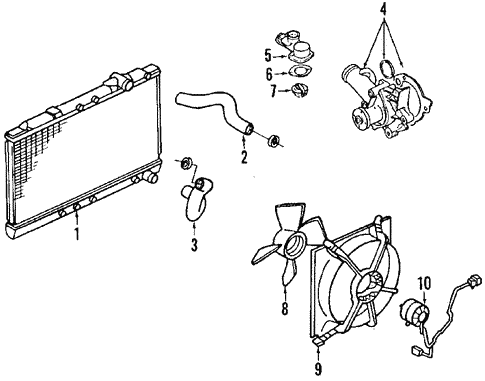 4
5
6
7
2
1
3
8
10
9