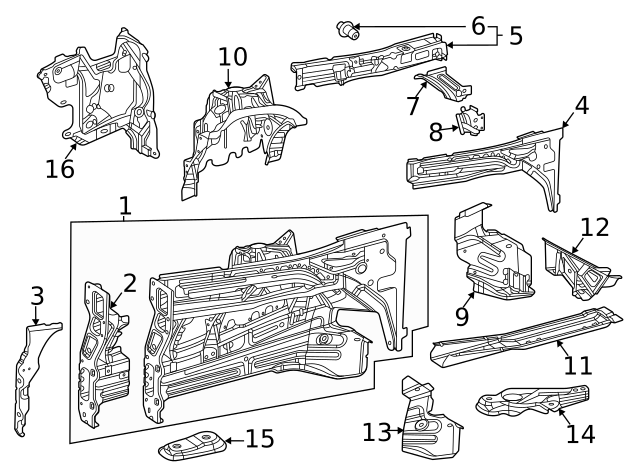 6
5
10
7
4
8
16
1
12
2
3
9
11
13
14
15