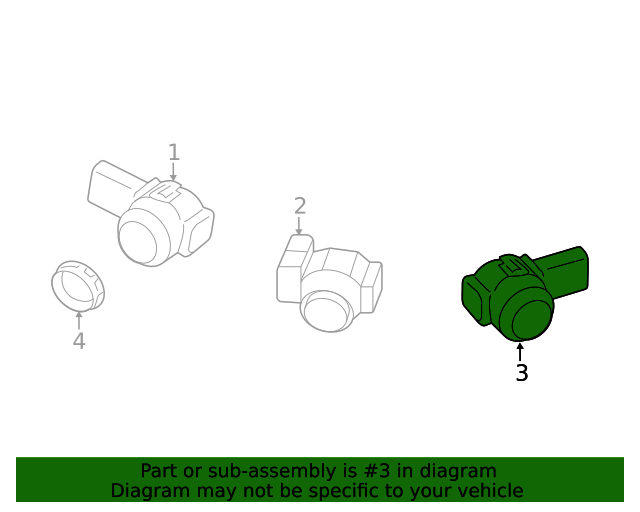 1

2

4

3

Part or sub-assembly is #3 in diagram
Diagram may not be specific to your vehicle