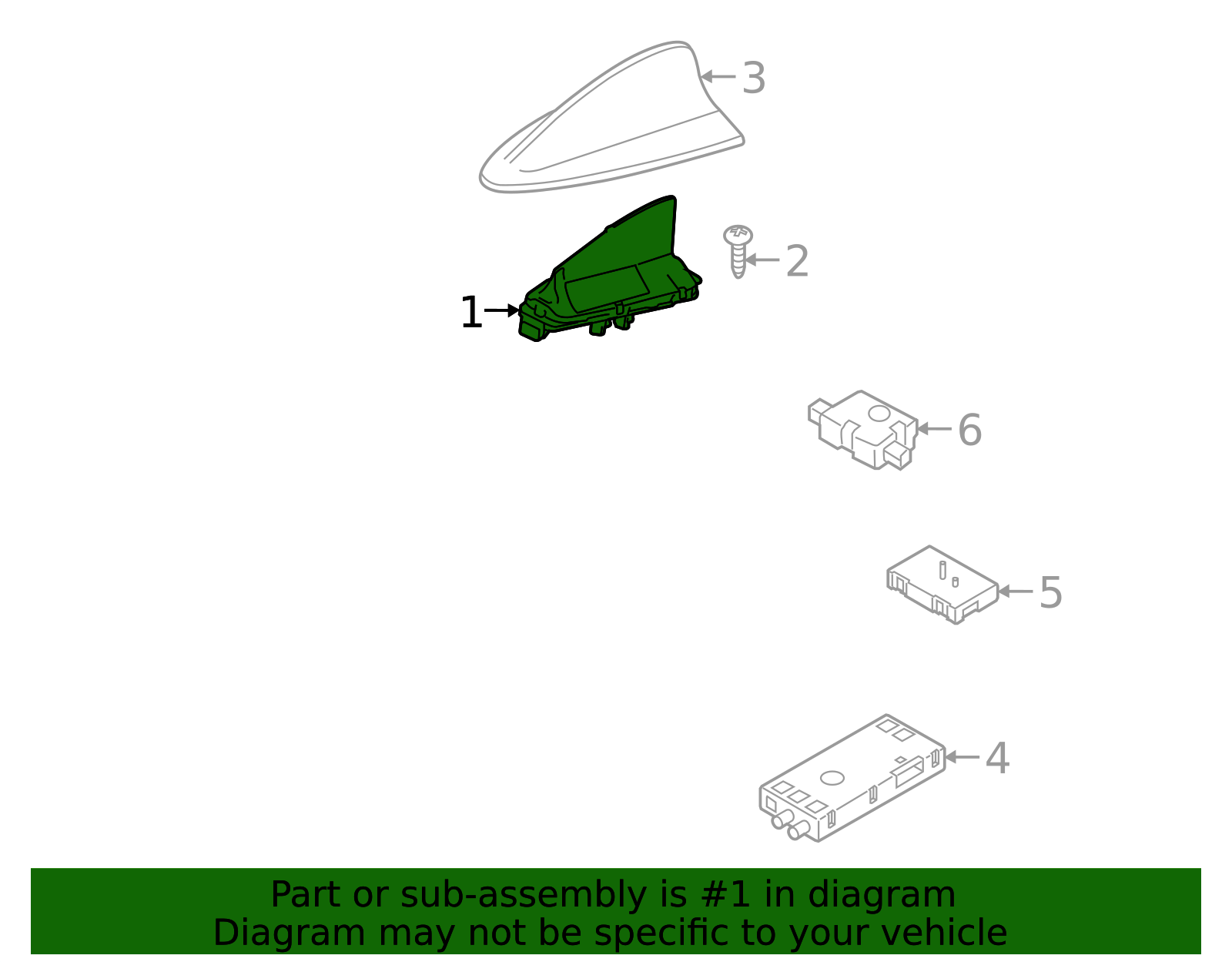 3

2

1

6

5

4

Part or sub-assembly is #1 in diagram
Diagram may not be specific to your vehicle