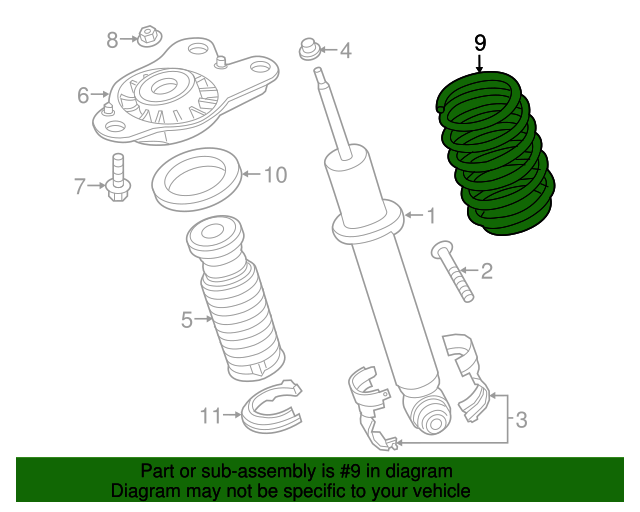 8
4
9
6
7
10
1
2
5
11
3

Part or sub-assembly is #9 in diagram
Diagram may not be specific to your vehicle