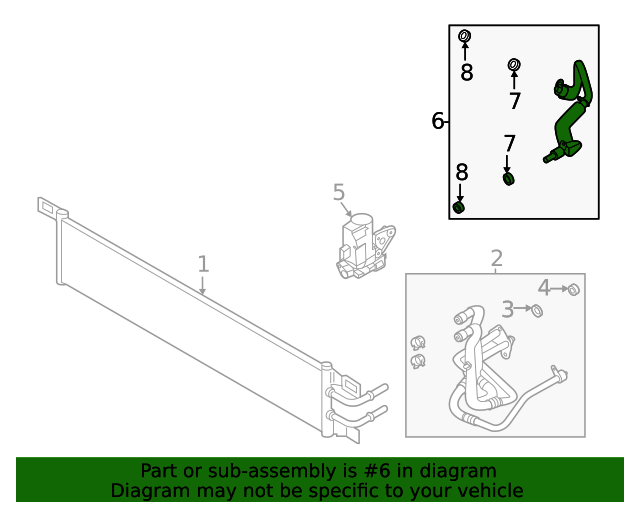 8
7
6
7
8
5
1
2
4
3

Part or sub-assembly is #6 in diagram
Diagram may not be specific to your vehicle