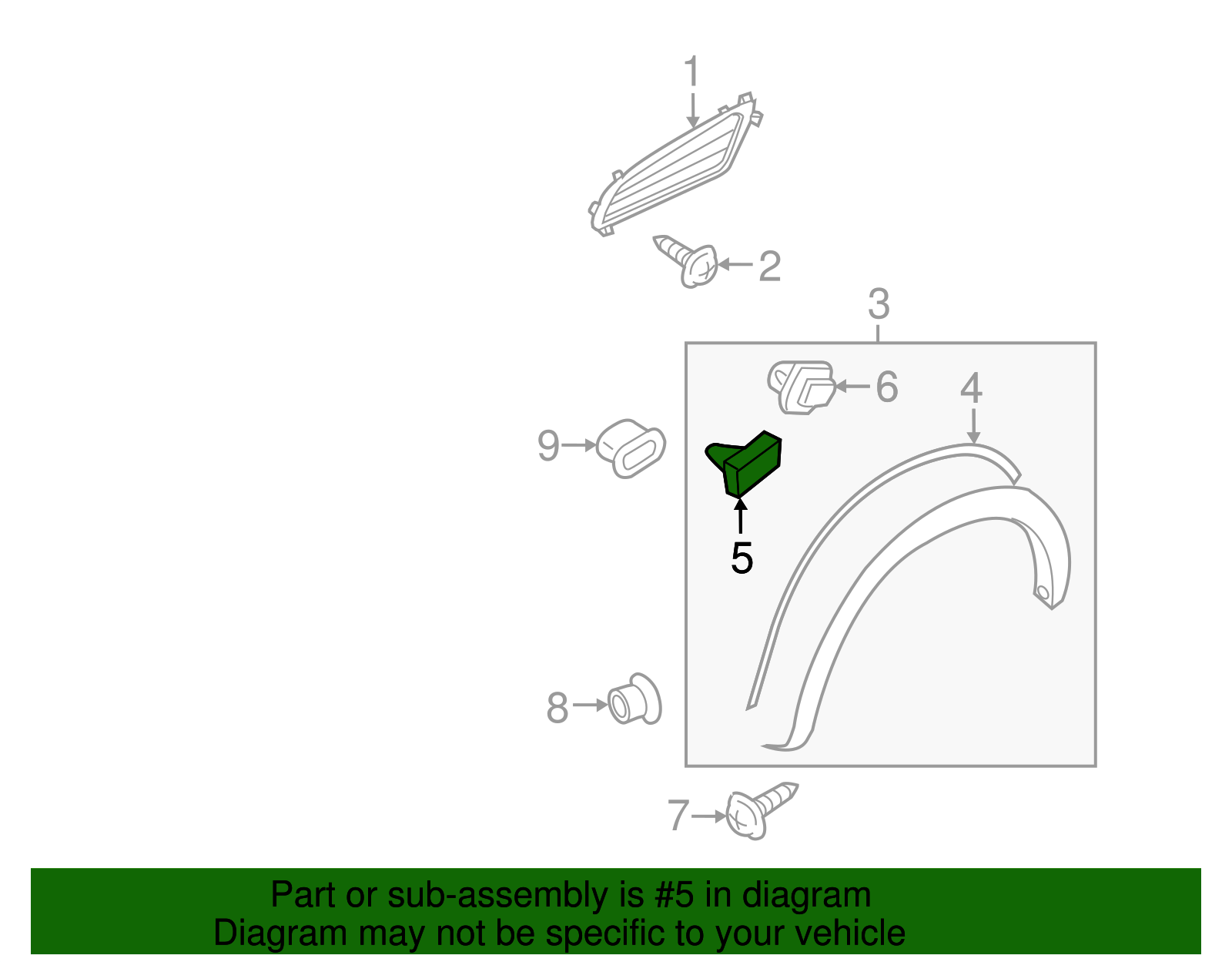 1
2
3
6
4
9
5
8
7

Part or sub-assembly is #5 in diagram
Diagram may not be specific to your vehicle