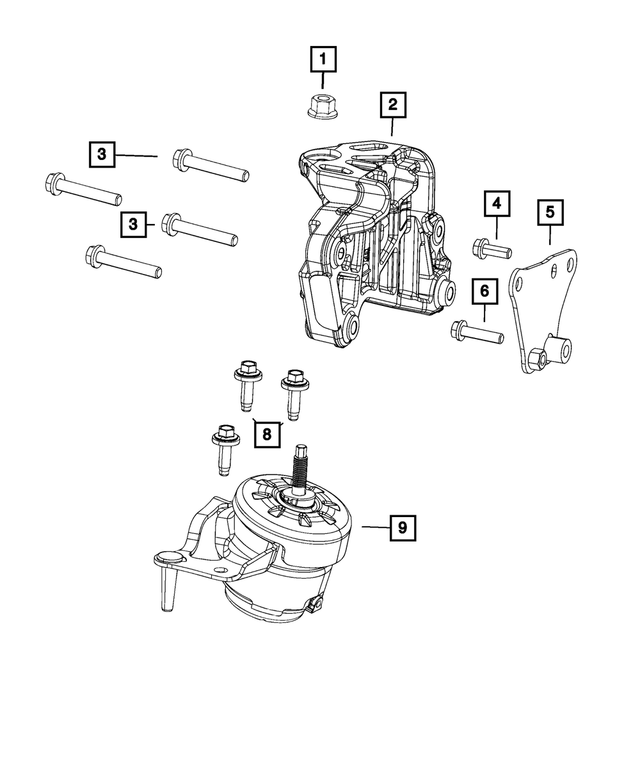 1
2
3
3
4
5
6
8
9