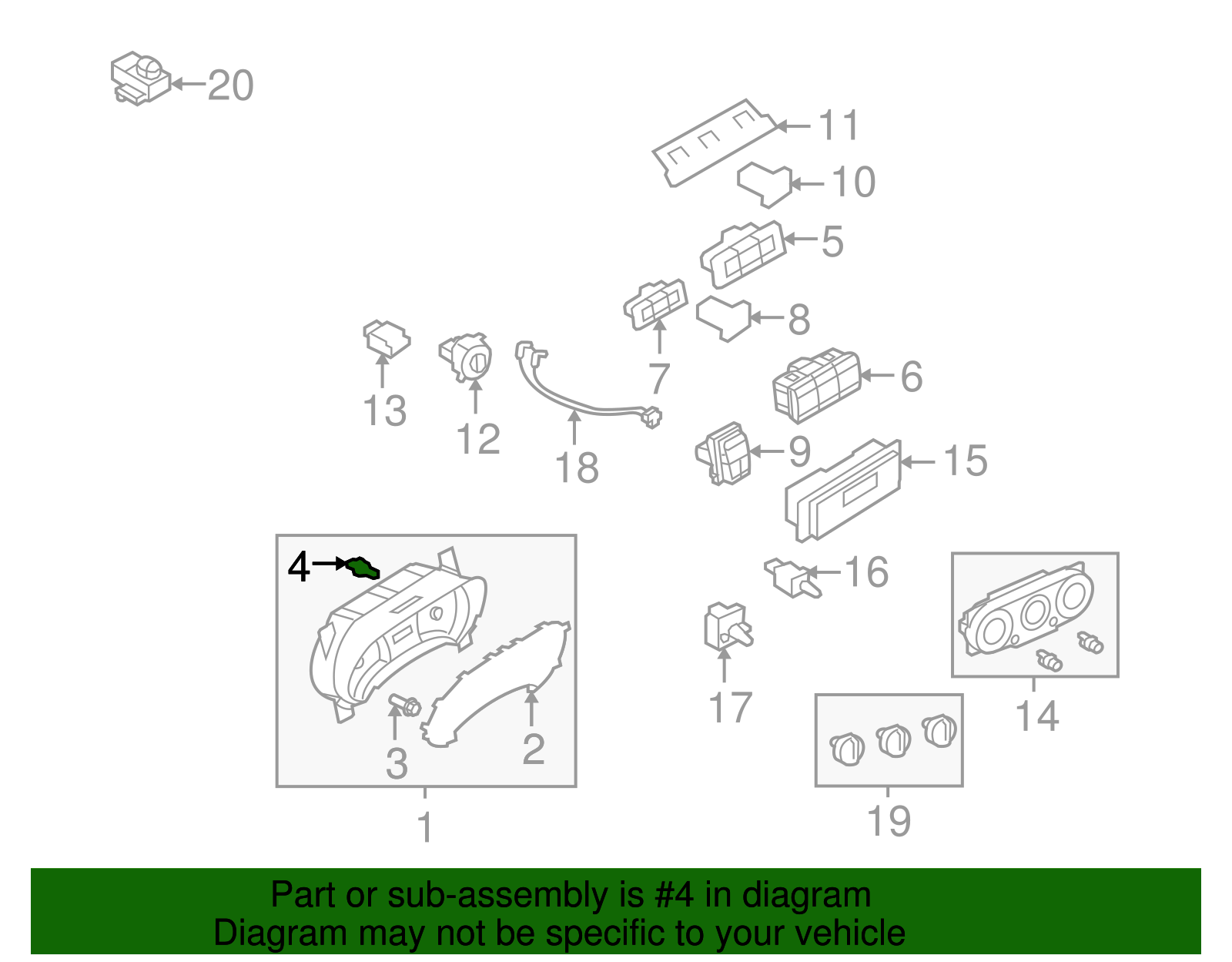 20

11

10

5

8

7

6

13

12

18

9

15

4

16

17

3

2

1

14

19

Part or sub-assembly is #4 in diagram
Diagram may not be specific to your vehicle