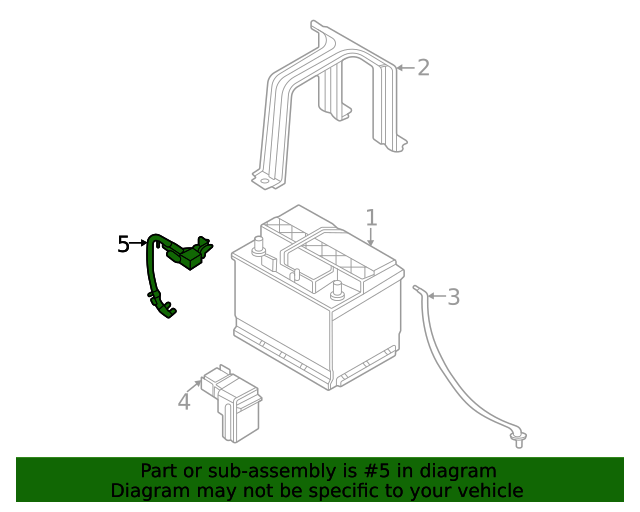 2
1
5
3
4
Part or sub-assembly is #5 in diagram
Diagram may not be specific to your vehicle