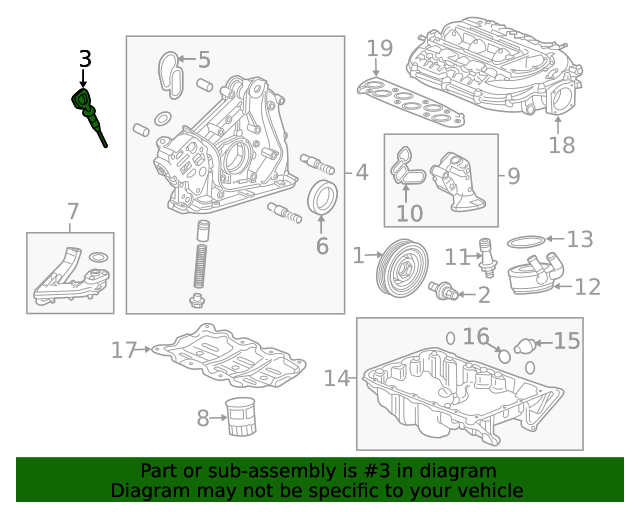 3
5
19
18
4
9
10
7
6
1
11
13
2
12
17
16
15
14
8

Part or sub-assembly is #3 in diagram
Diagram may not be specific to your vehicle