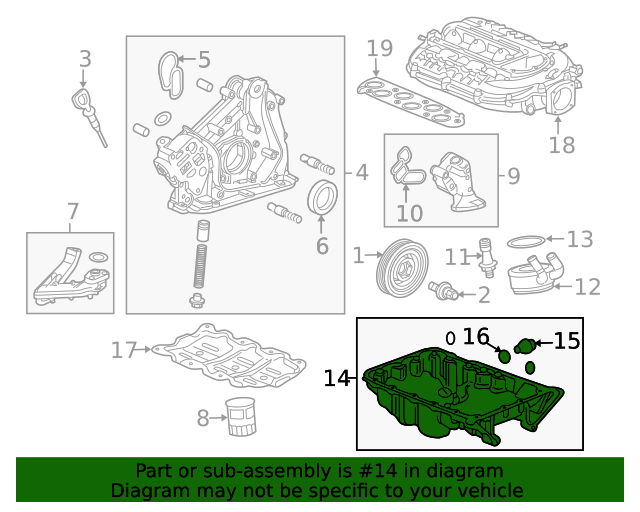 3
5
19
18
4
9
10
6
7
1
11
13
2
12
17
16
15
14
8

Part or sub-assembly is #14 in diagram
Diagram may not be specific to your vehicle