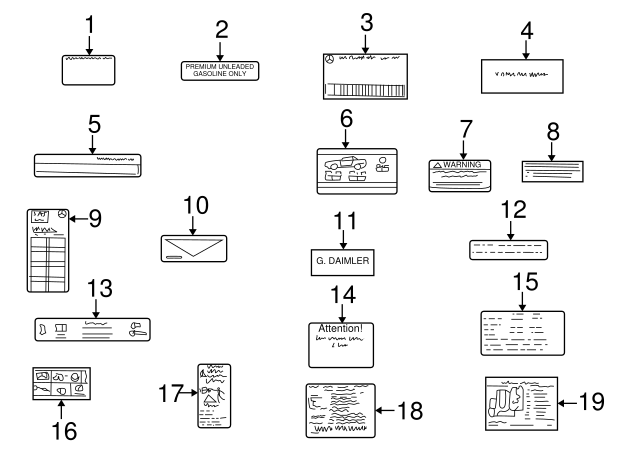 1

2
PREMIUM UNLEADED GASOLINE ONLY

3

4

5

6

7
WARNING

8

9

10

11
G. DAIMLER

12

13

14
Attention!

15

16

17

18

19