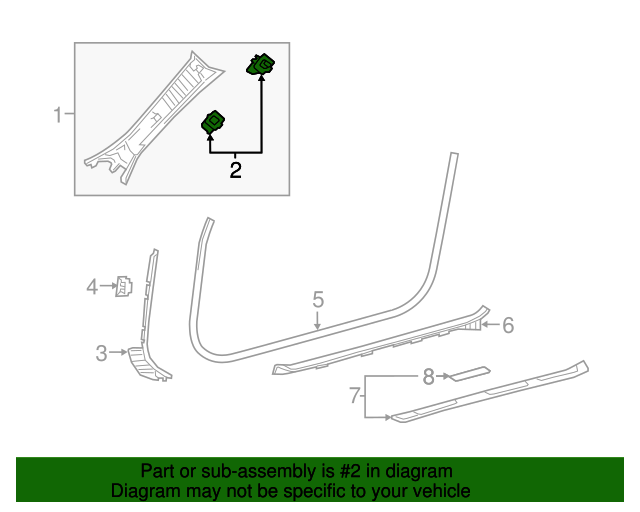 1
2
4
3
5
6
8
7

Part or sub-assembly is #2 in diagram
Diagram may not be specific to your vehicle