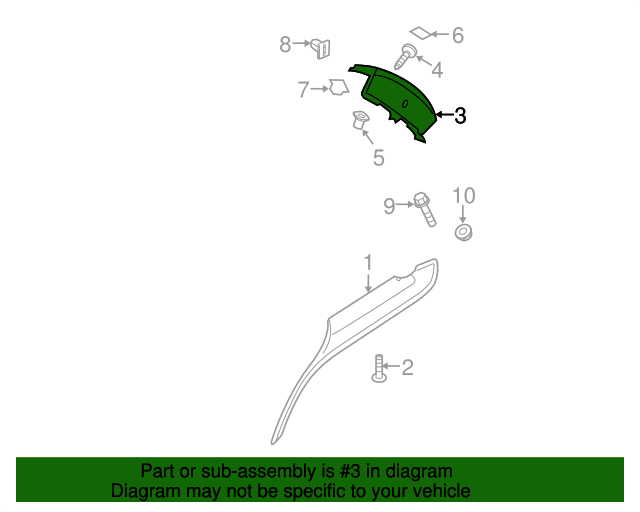 8
6
4
7
3
5
9
10
1
2

Part or sub-assembly is #3 in diagram
Diagram may not be specific to your vehicle