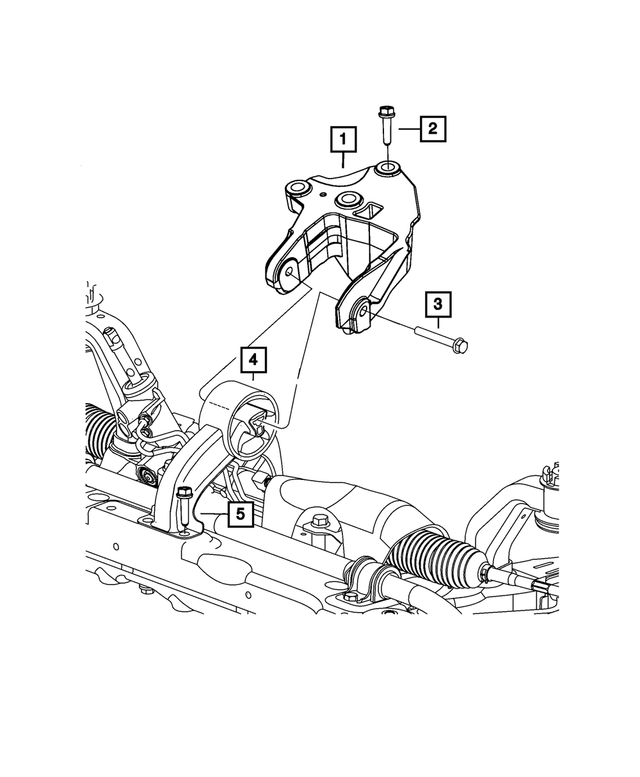 1
2
3
4
5