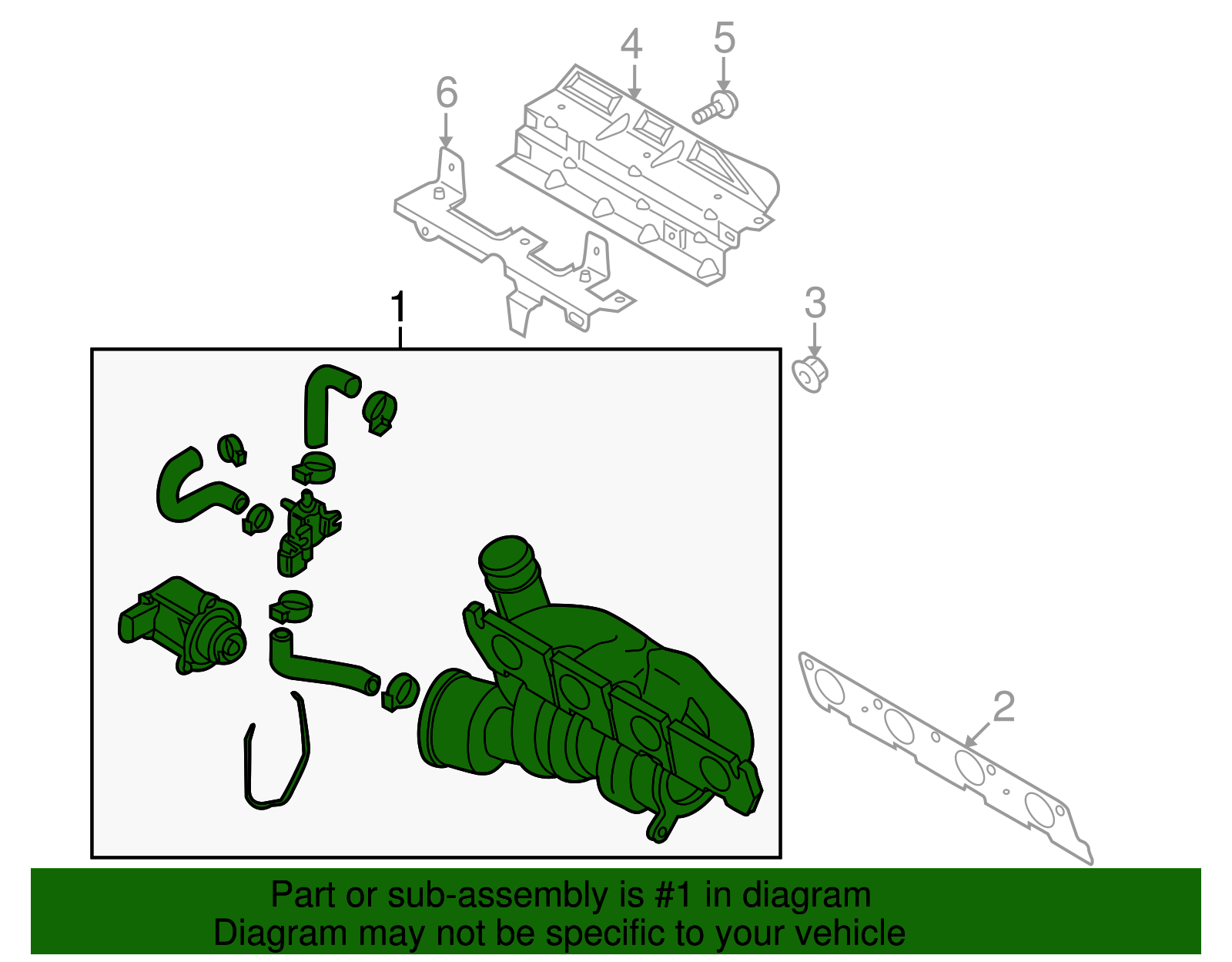 4
5
6
1
3
2

Part or sub-assembly is #1 in diagram
Diagram may not be specific to your vehicle