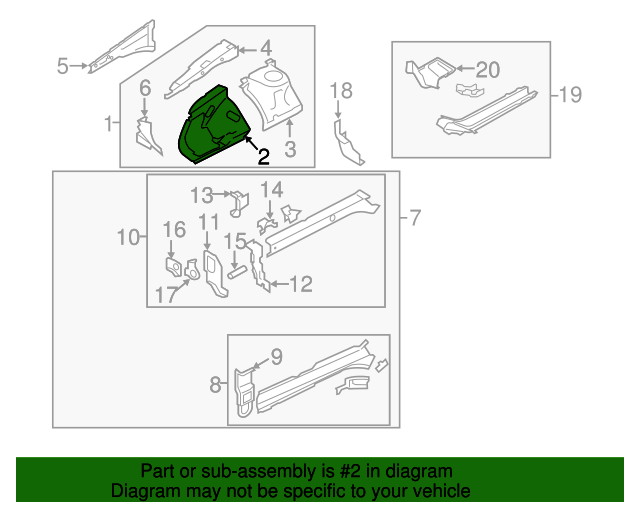 5
4
6
1
2
3
18
20
19
13
14
7
10
16
11
15
12
17
9
8

Part or sub-assembly is #2 in diagram
Diagram may not be specific to your vehicle