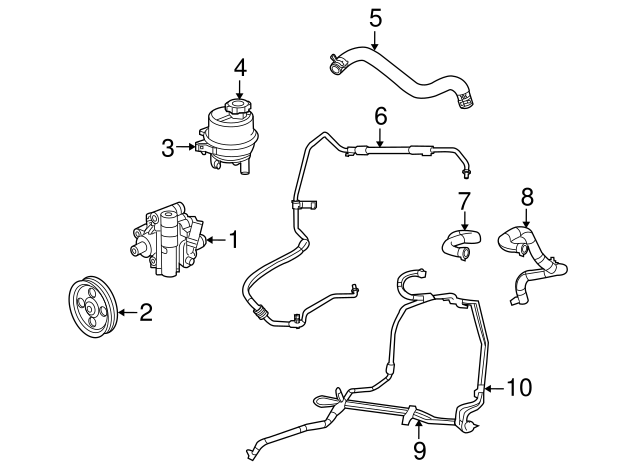 5
4
6
3
7
8
1
2
10
9